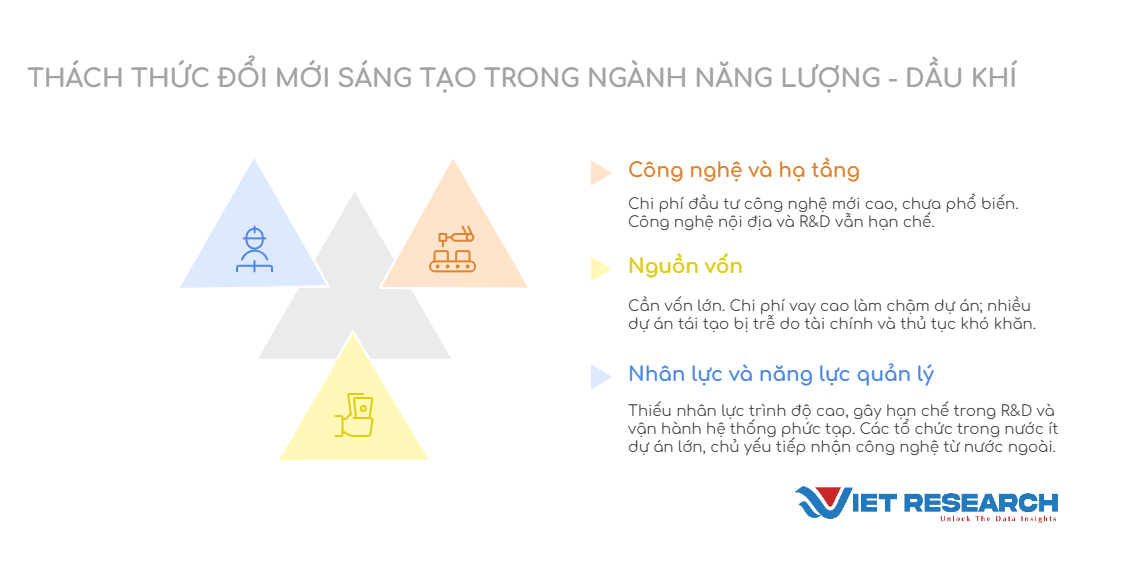 THÁCH THỨC ĐỔI MỚI SÁNG TẠO TRONG NGÀNH NĂNG LƯỢNG - DẦU KHÍ

Công nghệ và hạ tầng

Chi phí đầu tư công nghệ mới cao, chưa phổ biến. Công nghệ nội địa và R&D vẫn hạn chế.

Nguồn vốn

Cần vốn lớn. Chi phí vay cao làm chậm dự án; nhiều dự án tái tạo bị trễ do tài chính và thủ tục khó khăn.

Nhân lực và năng lực quản lý

Thiếu nhân lực trình độ cao, gây hạn chế trong R&D và vận hành hệ thống phức tạp. Các tổ chức trong nước ít dự án lớn, chủ yếu tiếp nhận công nghệ từ nước ngoài.

VIET RESEARCH
Unlock The Data Insights