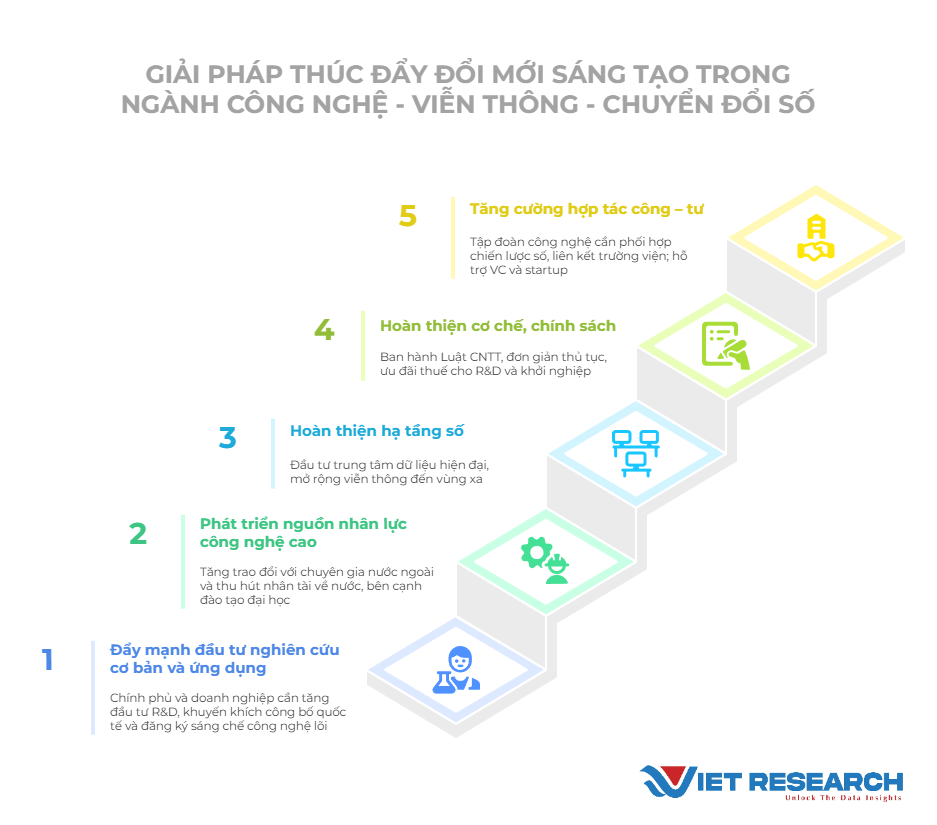 GIẢI PHÁP THÚC ĐẨY ĐỔI MỚI SÁNG TẠO TRONG NGÀNH CÔNG NGHỆ - VIỄN THÔNG - CHUYỂN ĐỔI SỐ

5

Tăng cường hợp tác công – tư

Tập đoàn công nghệ cần phối hợp chiến lược số, liên kết trường viện; hỗ trợ VC và startup

4

Hoàn thiện cơ chế, chính sách

Ban hành Luật CNTT, đơn giản thủ tục, ưu đãi thuế cho R&D và khởi nghiệp

3

Hoàn thiện hạ tầng số

Đầu tư trung tâm dữ liệu hiện đại, mở rộng viễn thông đến vùng xa

2

Phát triển nguồn nhân lực công nghệ cao

Tăng trao đổi với chuyên gia nước ngoài và thu hút nhân tài về nước, bên cạnh đào tạo đại học

1

Đẩy mạnh đầu tư nghiên cứu cơ bản và ứng dụng

Chính phủ và doanh nghiệp cần tăng đầu tư R&D, khuyến khích công bố quốc tế và đăng ký sáng chế công nghệ lõi

VIET RESEARCH
Unlock The Data Insights