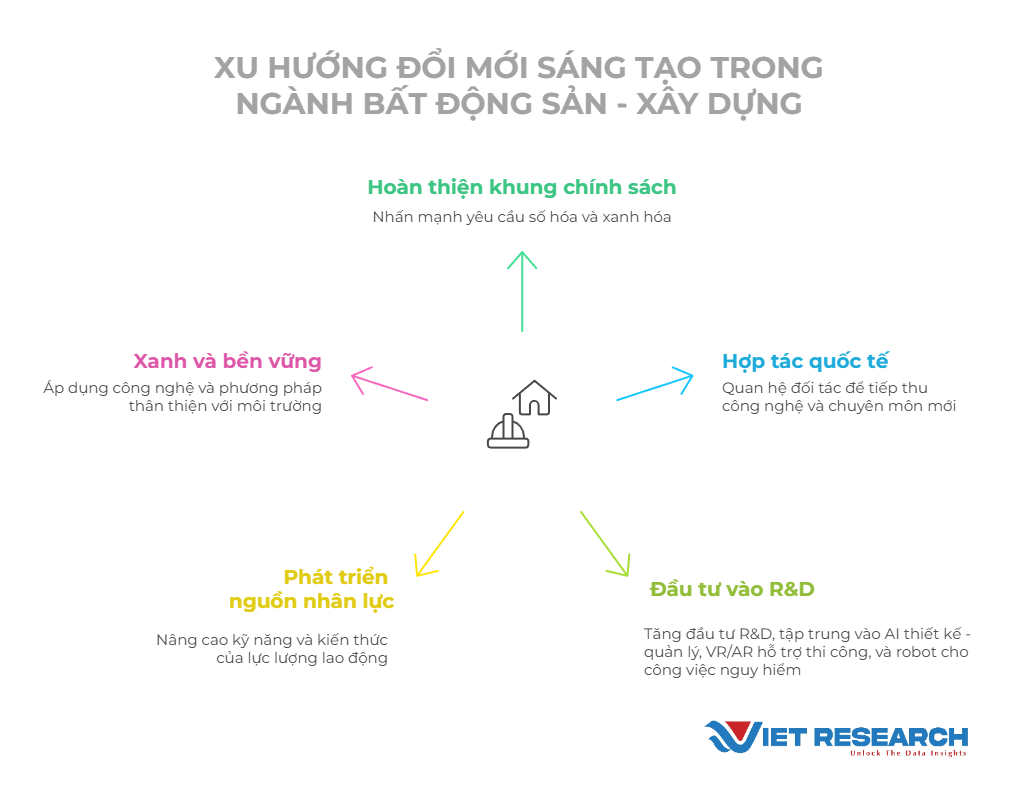 XU HƯỚNG ĐỔI MỚI SÁNG TẠO TRONG NGÀNH BẤT ĐỘNG SẢN - XÂY DỰNG

Hoàn thiện khung chính sách
Nhấn mạnh yêu cầu số hóa và xanh hóa

Xanh và bền vững
Áp dụng công nghệ và phương pháp thân thiện với môi trường

Hợp tác quốc tế
Quan hệ đối tác để tiếp thu công nghệ và chuyên môn mới

Phát triển nguồn nhân lực
Nâng cao kỹ năng và kiến thức của lực lượng lao động

Đầu tư vào R&D
Tăng đầu tư R&D, tập trung vào AI thiết kế - quản lý, VR/AR hỗ trợ thi công, và robot cho công việc nguy hiểm

VIET RESEARCH
Unlock The Data Insights