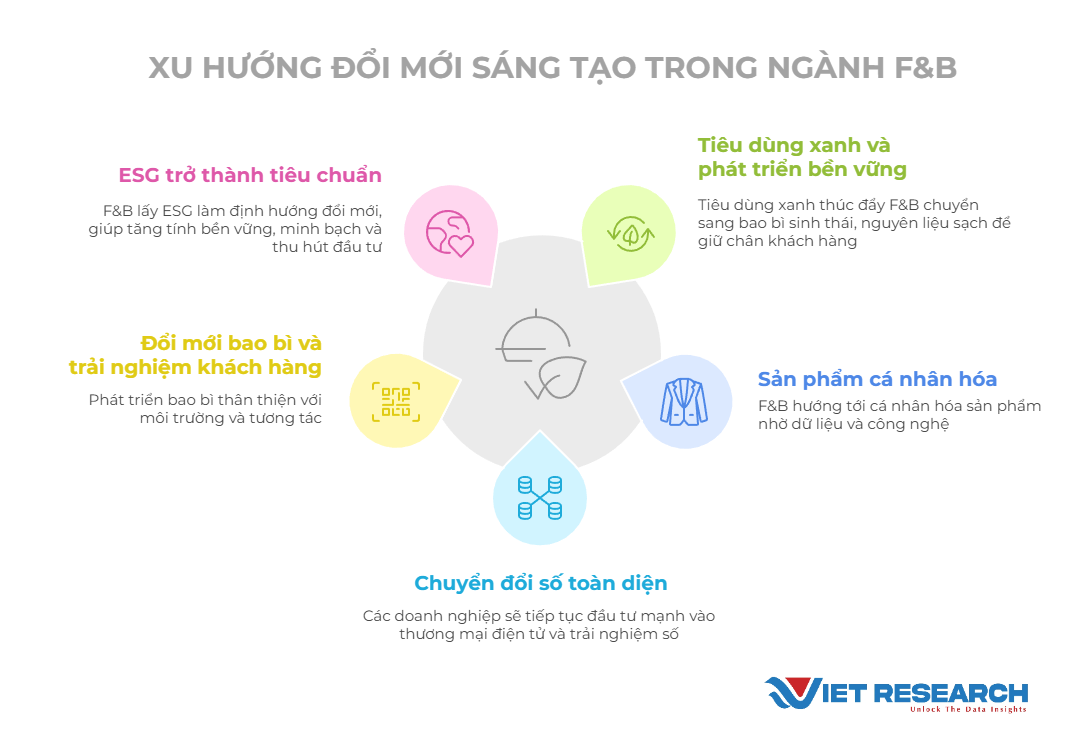 XU HƯỚNG ĐỔI MỚI SÁNG TẠO TRONG NGÀNH F&B

ESG trở thành tiêu chuẩn

F&B lấy ESG làm định hướng đổi mới, giúp tăng tính bền vững, minh bạch và thu hút đầu tư

Tiêu dùng xanh và phát triển bền vững

Tiêu dùng xanh thúc đẩy F&B chuyển sang bao bì sinh thái, nguyên liệu sạch để giữ chân khách hàng

Đổi mới bao bì và trải nghiệm khách hàng

Phát triển bao bì thân thiện với môi trường và tương tác

Sản phẩm cá nhân hóa

F&B hướng tới cá nhân hóa sản phẩm nhờ dữ liệu và công nghệ

Chuyển đổi số toàn diện

Các doanh nghiệp sẽ tiếp tục đầu tư mạnh vào thương mại điện tử và trải nghiệm số

VIET RESEARCH
Unlock The Data Insights